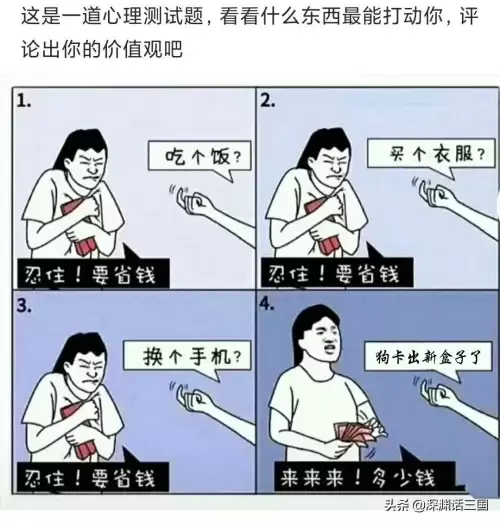 这是一道心理测试题，看看什么东西最能打动你，评论出你的价值观吧

1.

吃个饭？

忍住！要省钱

2.

买个衣服？

忍住！要省钱

3.

换个手机？

忍住！要省钱

4.

狗卡出新盒子了

来来来！多少钱

头条 @深渊话三国